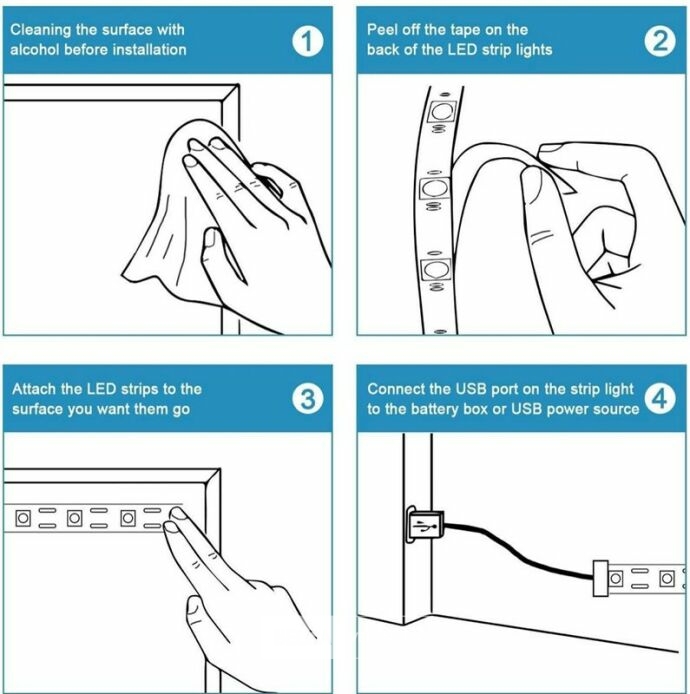 Cleaning the surface with alcohol before installation

1

Peel off the tape on the back of the LED strip lights

2

Attach the LED strips to the surface you want them go

3

Connect the USB port on the strip light to the battery box or USB power source

4