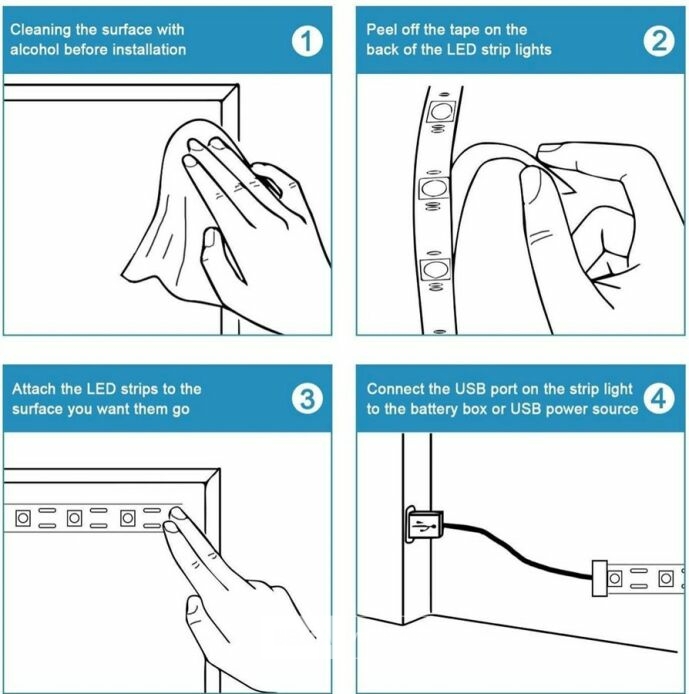 Cleaning the surface with alcohol before installation

1

Peel off the tape on the back of the LED strip lights

2

Attach the LED strips to the surface you want them go

3

Connect the USB port on the strip light to the battery box or USB power source

4