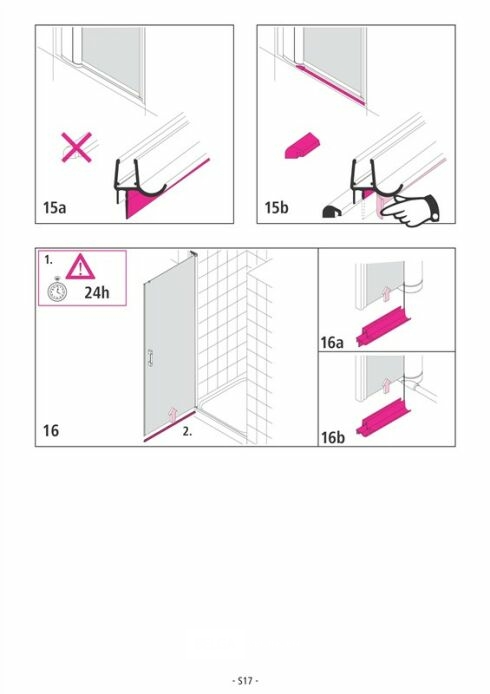 15a

15b

1.

24h

16

2.

16a

16b

- S17 -